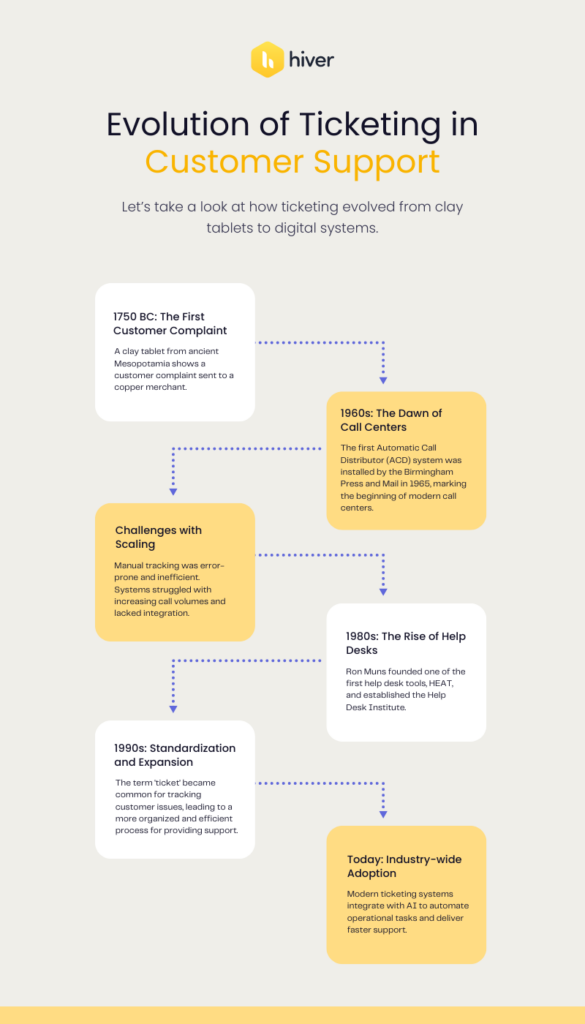 hiver

Evolution of Ticketing in Customer Support

Let's take a look at how ticketing evolved from clay tablets to digital systems.

1750 BC: The First Customer Complaint

A clay tablet from ancient Mesopotamia shows a customer complaint sent to a copper merchant.

1960s: The Dawn of Call Centers

The first Automatic Call Distributor (ACD) system was installed by the Birmingham Press and Mail in 1965, marking the beginning of modern call centers.

Challenges with Scaling

Manual tracking was error-prone and inefficient. Systems struggled with increasing call volumes and lacked integration.

1980s: The Rise of Help Desks

Ron Muns founded one of the first help desk tools, HEAT, and established the Help Desk Institute.

1990s: Standardization and Expansion

The term 'ticket' became common for tracking customer issues, leading to a more organized and efficient process for providing support.

Today: Industry-wide Adoption

Modern ticketing systems integrate with AI to automate operational tasks and deliver faster support.